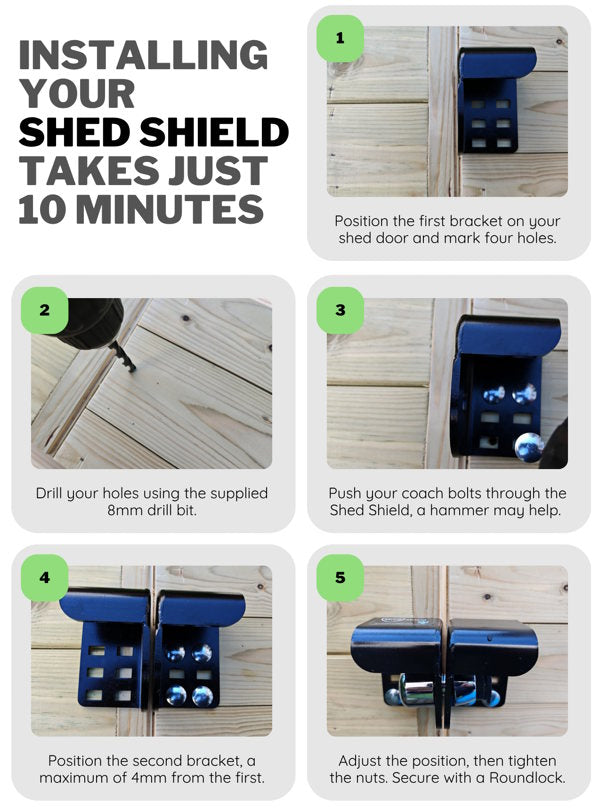 INSTALLING YOUR SHED SHIELD TAKES JUST 10 MINUTES

1

Position the first bracket on your shed door and mark four holes.

2

Drill your holes using the supplied 8mm drill bit.

3

Push your coach bolts through the Shed Shield, a hammer may help.

4

Position the second bracket, a maximum of 4mm from the first.

5

Adjust the position, then tighten the nuts. Secure with a Roundlock.